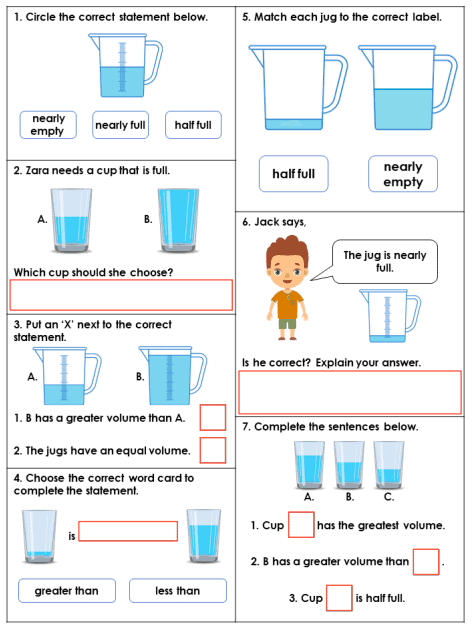 1. Circle the correct statement below.

nearly empty

nearly full

half full

2. Zara needs a cup that is full.

A.

B.

Which cup should she choose?

3. Put an 'X' next to the correct statement.

A.

B.

1. B has a greater volume than A.

2. The jugs have an equal volume.

4. Choose the correct word card to complete the statement.

is

greater than

less than

5. Match each jug to the correct label.

half full

nearly empty

6. Jack says,

The jug is nearly full.

Is he correct? Explain your answer.

7. Complete the sentences below.

A.

B.

C.

1. Cup has the greatest volume.

2. B has a greater volume than .

3. Cup is half full.